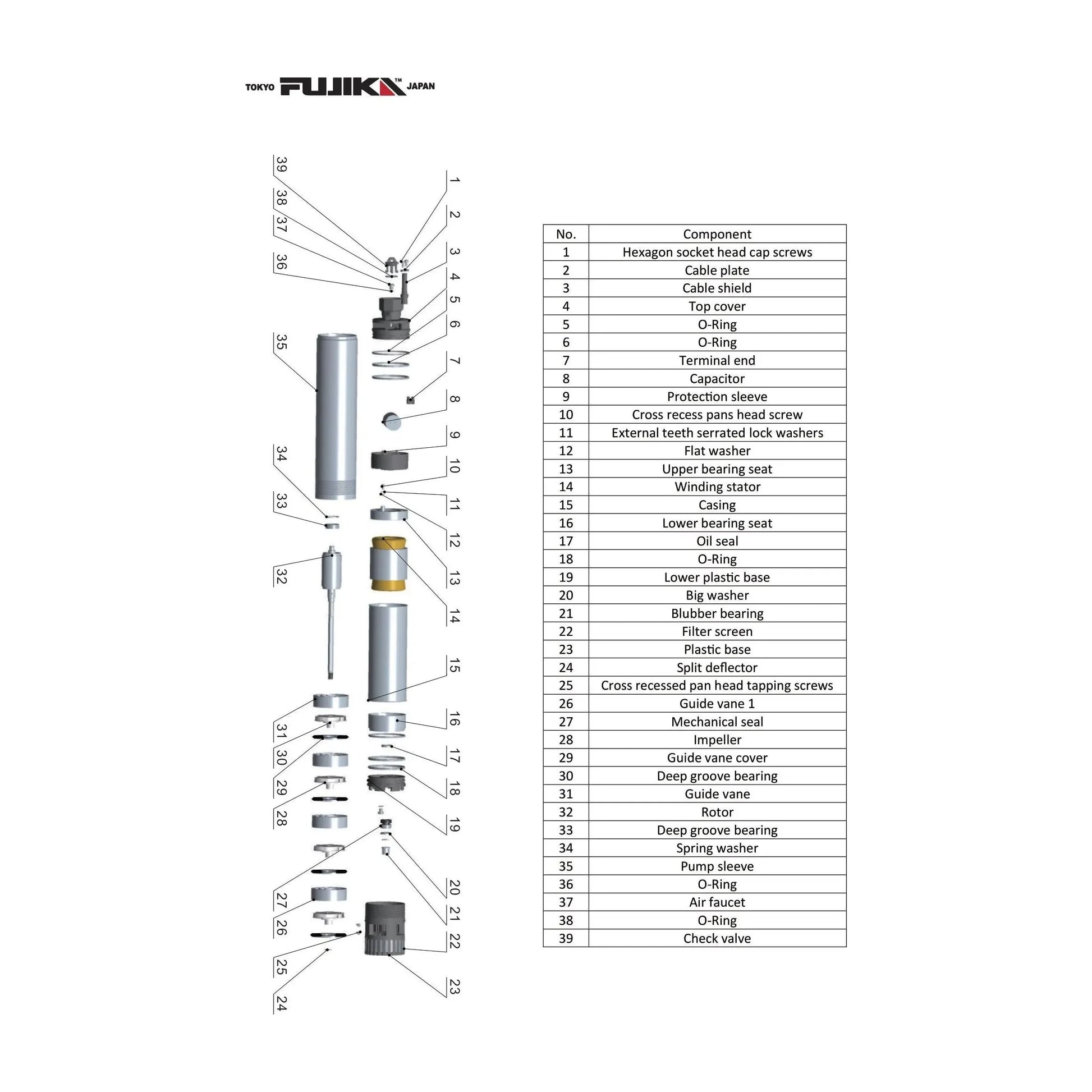 TOKYO FUJIKA™ JAPAN

39
38
37
36
35
34
33
32
31
30
29
28
27
26
25
24

1
2
3
4
5
6
7
8
9
10
11
12
13
14
15
16
17
18
19
20
21
22
23

| No. | Component |
|---|---|
| 1 | Hexagon socket head cap screws |
| 2 | Cable plate |
| 3 | Cable shield |
| 4 | Top cover |
| 5 | O-Ring |
| 6 | O-Ring |
| 7 | Terminal end |
| 8 | Capacitor |
| 9 | Protection sleeve |
| 10 | Cross recess pans head screw |
| 11 | External teeth serrated lock washers |
| 12 | Flat washer |
| 13 | Upper bearing seat |
| 14 | Winding stator |
| 15 | Casing |
| 16 | Lower bearing seat |
| 17 | Oil seal |
| 18 | O-Ring |
| 19 | Lower plastic base |
| 20 | Big washer |
| 21 | Blubber bearing |
| 22 | Filter screen |
| 23 | Plastic base |
| 24 | Split deflector |
| 25 | Cross recessed pan head tapping screws |
| 26 | Guide vane 1 |
| 27 | Mechanical seal |
| 28 | Impeller |
| 29 | Guide vane cover |
| 30 | Deep groove bearing |
| 31 | Guide vane |
| 32 | Rotor |
| 33 | Deep groove bearing |
| 34 | Spring washer |
| 35 | Pump sleeve |
| 36 | O-Ring |
| 37 | Air faucet |
| 38 | O-Ring |
| 39 | Check valve |