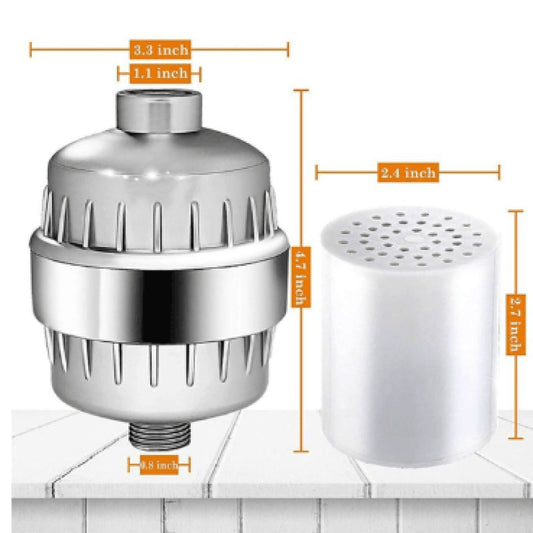 3.3 inch

1.1 inch

4.7 inch

2.4 inch

2.7 inch

0.8 inch